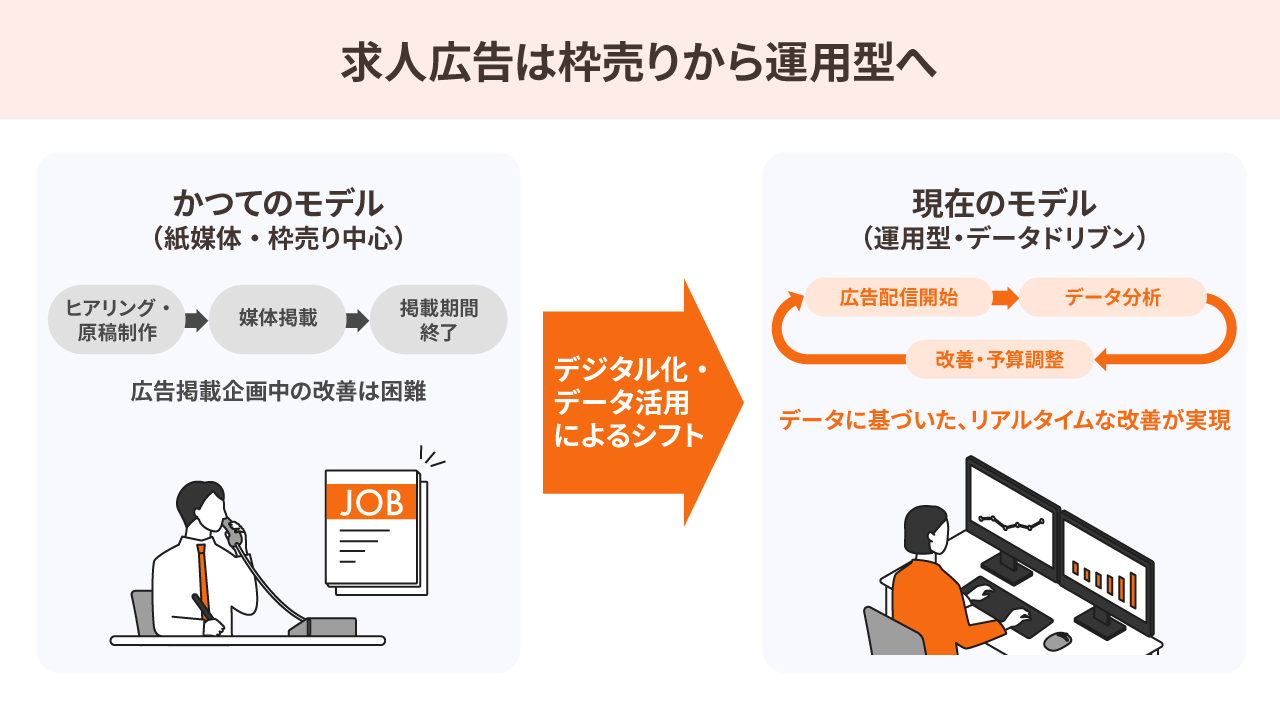 求人広告は枠売りから運用型へ

かつてのモデル
（紙媒体・枠売り中心）

ヒアリング・原稿制作

媒体掲載

掲載期間終了

広告掲載企画中の改善は困難

JOB

デジタル化・データ活用によるシフト

現在のモデル
（運用型・データドリブン）

広告配信開始

データ分析

改善・予算調整

データに基づいた、リアルタイムな改善が実現